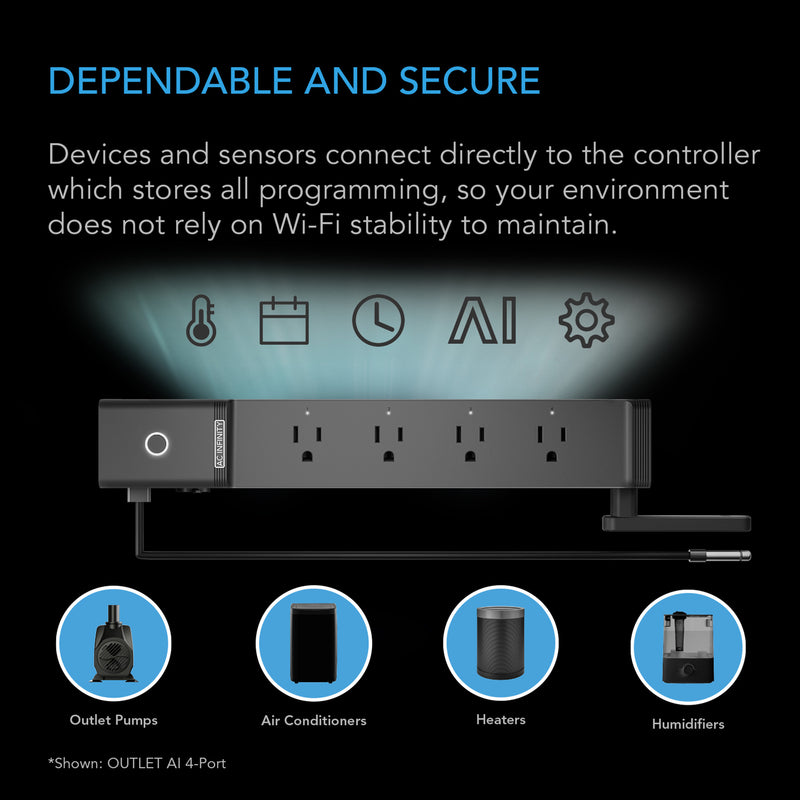 DEPENDABLE AND SECURE

Devices and sensors connect directly to the controller which stores all programming, so your environment does not rely on Wi-Fi stability to maintain.

AI

AC INFINITY

Outlet Pumps

Air Conditioners

Heaters

Humidifiers

*Shown: OUTLET AI 4-Port